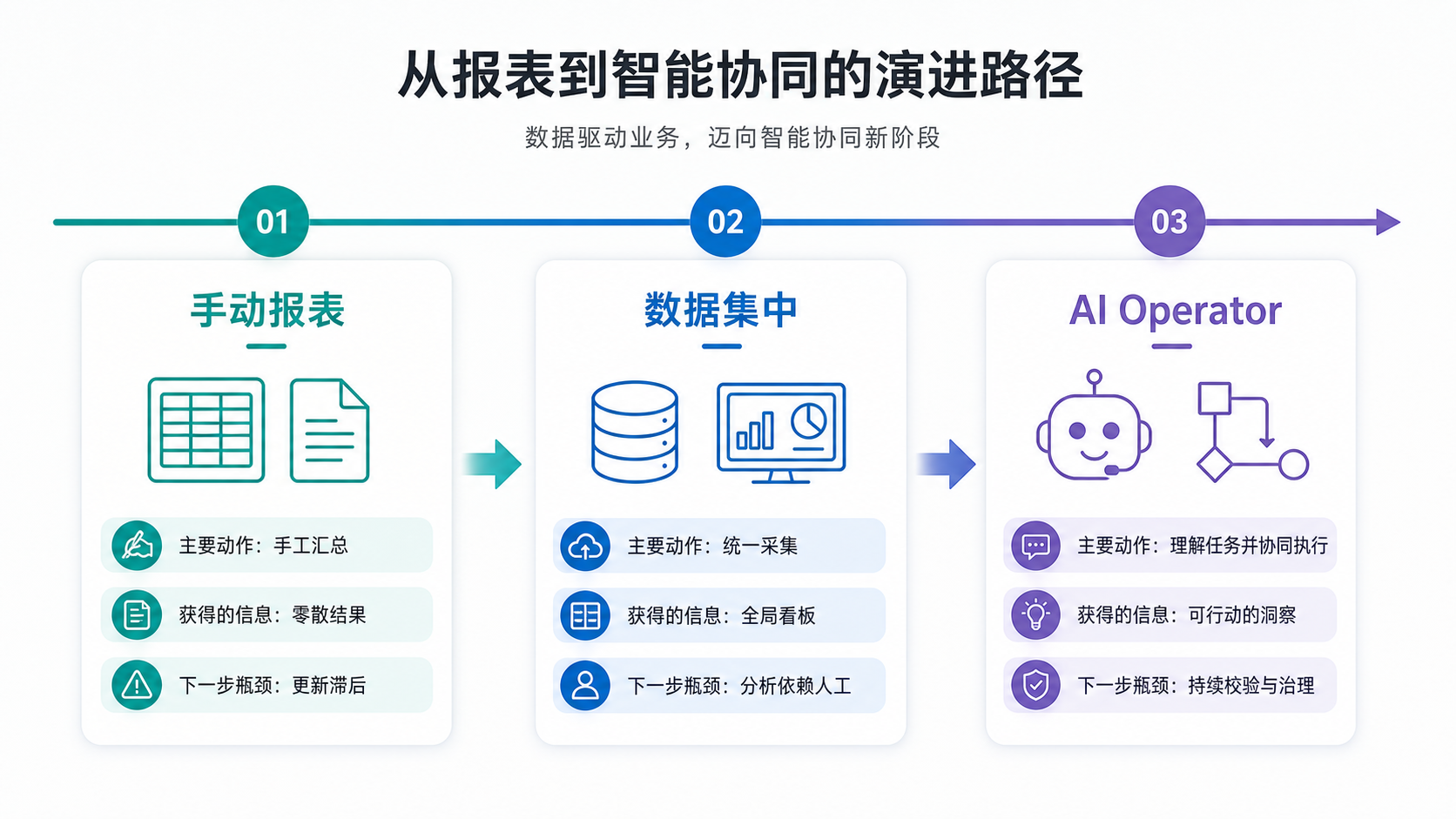 从报表到智能协同的演进路径

数据驱动业务，迈向智能协同新阶段

01

手动报表

主要动作：手工汇总

获得的信息：零散结果

下一步瓶颈：更新滞后

02

数据集中

主要动作：统一采集

获得的信息：全局看板

下一步瓶颈：分析依赖人工

03

AI Operator

主要动作：理解任务并协同执行

获得的信息：可行动的洞察

下一步瓶颈：持续校验与治理